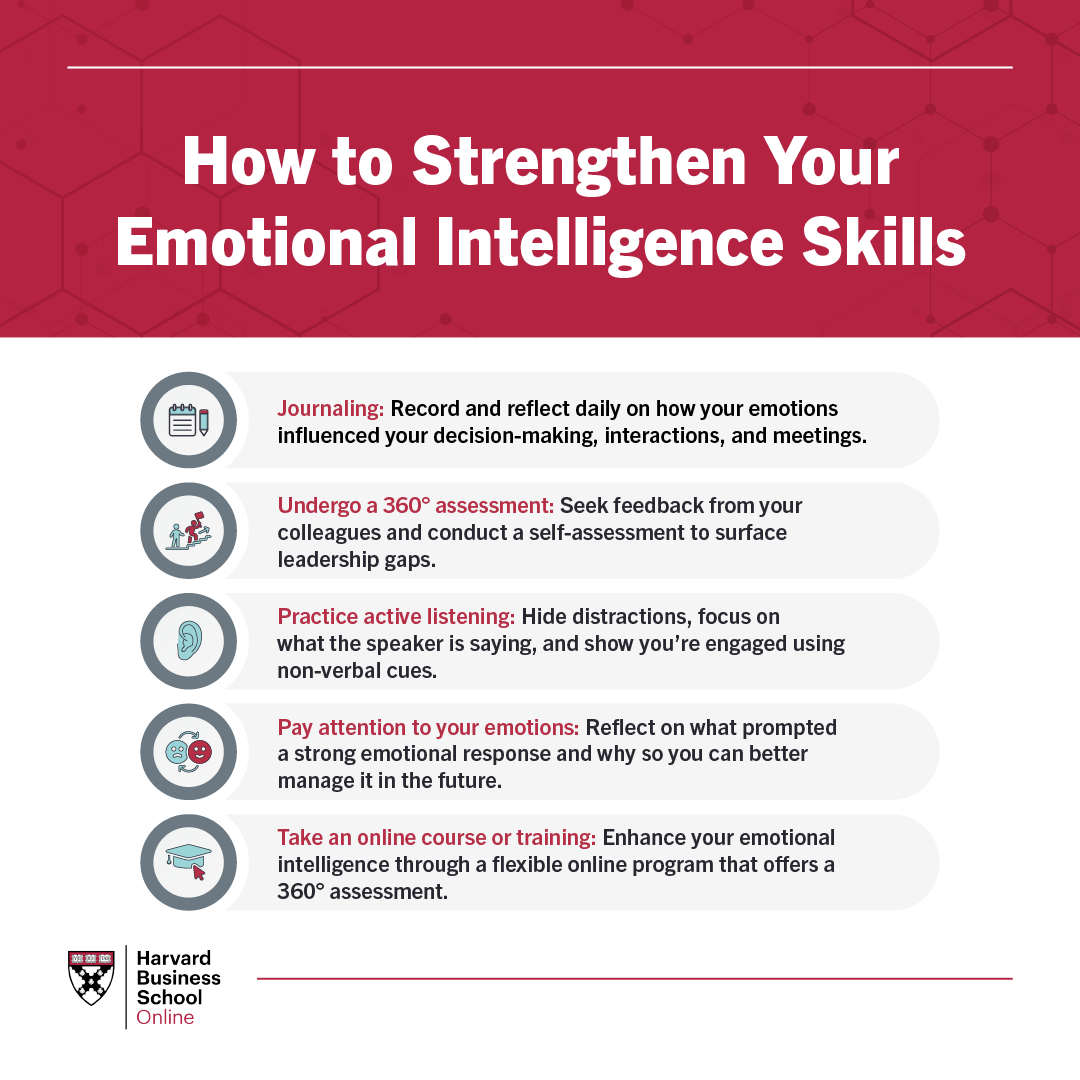 How to Strengthen Your Emotional Intelligence Skills

Journaling: Record and reflect daily on how your emotions influenced your decision-making, interactions, and meetings.

Undergo a 360° assessment: Seek feedback from your colleagues and conduct a self-assessment to surface leadership gaps.

Practice active listening: Hide distractions, focus on what the speaker is saying, and show you're engaged using non-verbal cues.

Pay attention to your emotions: Reflect on what prompted a strong emotional response and why so you can better manage it in the future.

Take an online course or training: Enhance your emotional intelligence through a flexible online program that offers a 360° assessment.

Harvard Business School Online